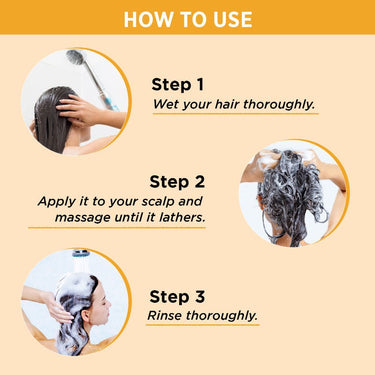 HOW TO USE

Step 1
Wet your hair thoroughly.

Step 2
Apply it to your scalp and massage until it lathers.

Step 3
Rinse thoroughly.